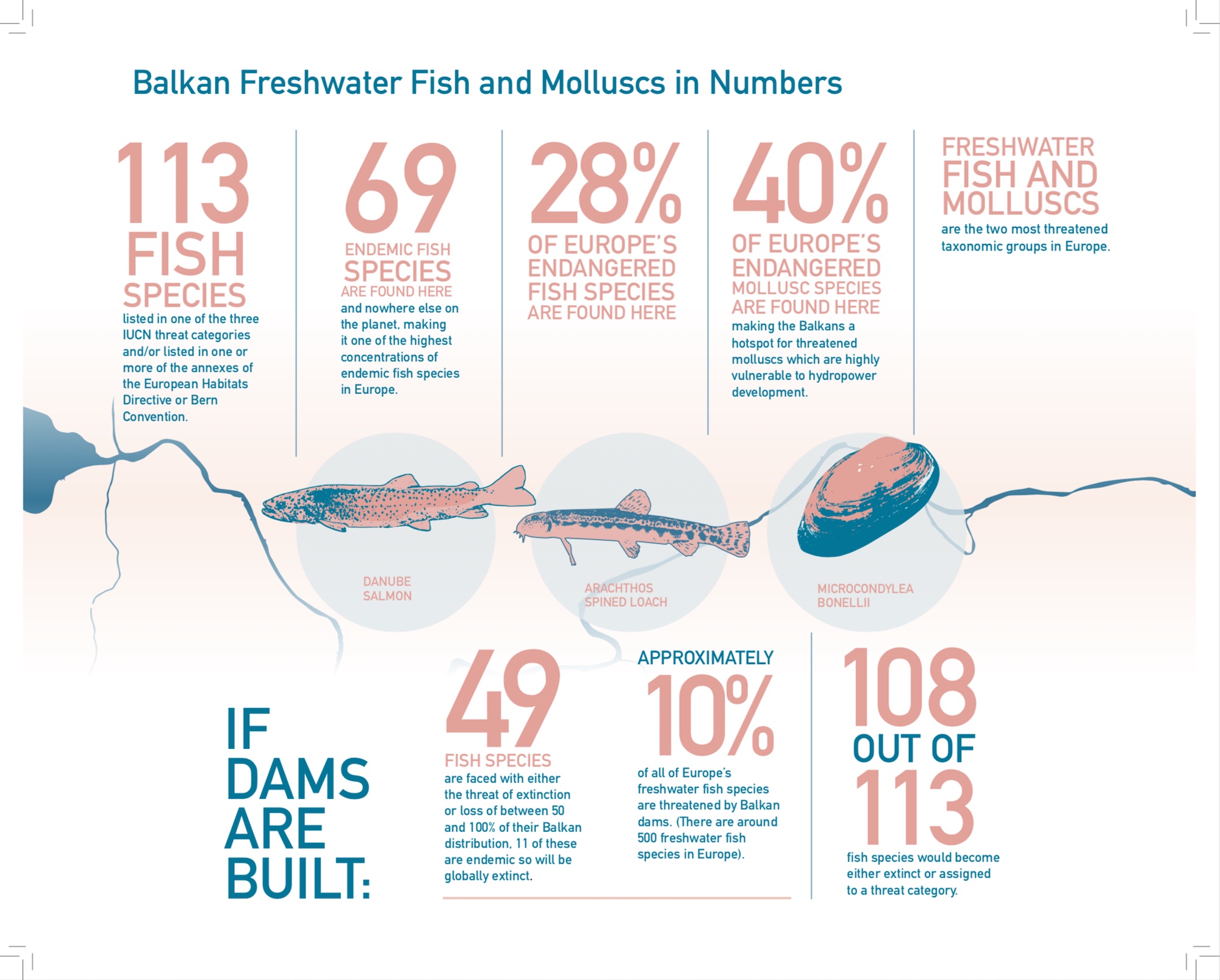 Balkan Freshwater Fish and Molluscs in Numbers

113 FISH SPECIES listed in one of the three IUCN threat categories and/or listed in one or more of the annexes of the European Habitats Directive or Bern Convention.

69 ENDEMIC FISH SPECIES ARE FOUND HERE and nowhere else on the planet, making it one of the highest concentrations of endemic fish species in Europe.

28% OF EUROPE'S ENDANGERED FISH SPECIES ARE FOUND HERE

40% OF EUROPE'S ENDANGERED MOLLUSC SPECIES ARE FOUND HERE making the Balkans a hotspot for threatened molluscs which are highly vulnerable to hydropower development.

FRESHWATER FISH AND MOLLUSCS are the two most threatened taxonomic groups in Europe.

DANUBE SALMON

ARACHTHOS SPINED LOACH

MICROCONDYLEA BONELLII

IF DAMS ARE BUILT:

49 FISH SPECIES are faced with either the threat of extinction or loss of between 50 and 100% of their Balkan distribution, 11 of these are endemic so will be globally extinct.

APPROXIMATELY 10% of all of Europe's freshwater fish species are threatened by Balkan dams. (There are around 500 freshwater fish species in Europe).

108 OUT OF 113 fish species would become either extinct or assigned to a threat category.